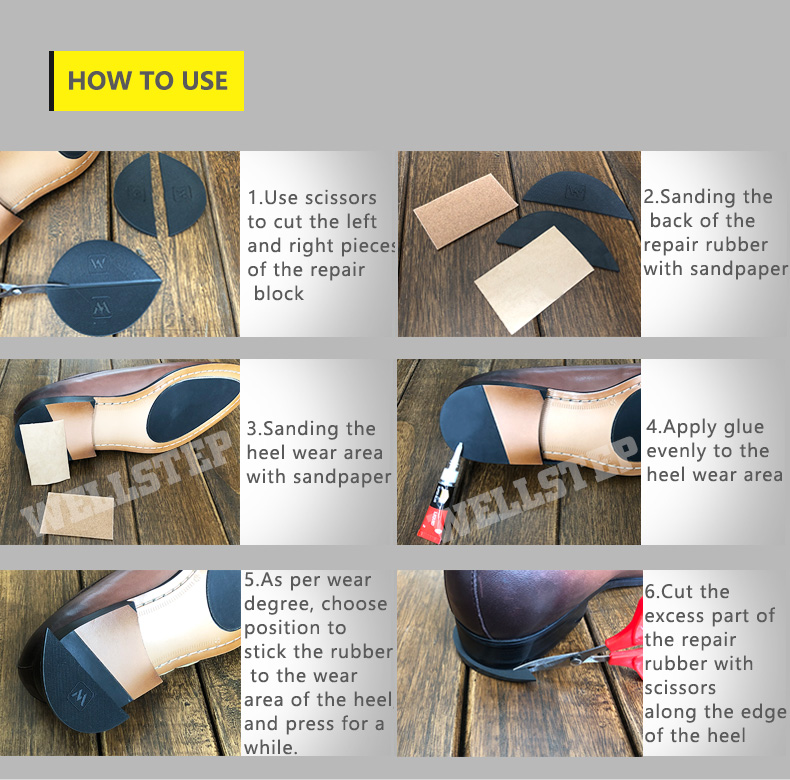 HOW TO USE

1.Use scissors to cut the left and right pieces of the repair block

2.Sanding the back of the repair rubber with sandpaper

3.Sanding the heel wear area with sandpaper

WELLSTEP

4.Apply glue evenly to the heel wear area

WELLSTEP

5.As per wear degree, choose position to stick the rubber to the wear area of the heel and press for a while.

6.Cut the excess part of the repair rubber with scissors along the edge of the heel